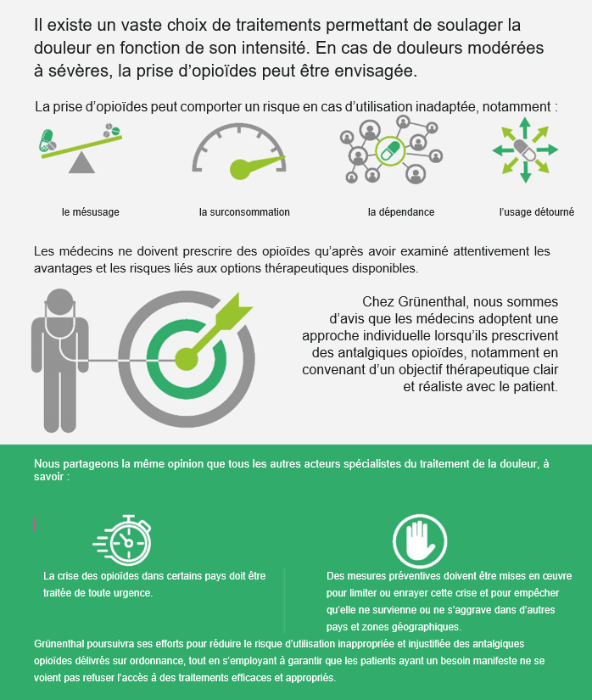 Il existe un vaste choix de traitements permettant de soulager la douleur en fonction de son intensité. En cas de douleurs modérées à sévères, la prise d'opioïdes peut être envisagée.

La prise d'opioïdes peut comporter un risque en cas d'utilisation inadaptée, notamment :

le mésusage

la surconsommation

la dépendance

l'usage détourné

Les médecins ne doivent prescrire des opioïdes qu'après avoir examiné attentivement les avantages et les risques liés aux options thérapeutiques disponibles.

Chez Grünenthal, nous sommes d'avis que les médecins adoptent une approche individuelle lorsqu'ils prescrivent des antalgiques opioïdes, notamment en convenant d'un objectif thérapeutique clair et réaliste avec le patient.

Nous partageons la même opinion que tous les autres acteurs spécialistes du traitement de la douleur, à savoir :

La crise des opioïdes dans certains pays doit être traitée de toute urgence.

Des mesures préventives doivent être mises en œuvre pour limiter ou enrayer cette crise et pour empêcher qu'elle ne survienne ou ne s'aggrave dans d'autres pays et zones géographiques.

Grünenthal poursuivra ses efforts pour réduire le risque d'utilisation inappropriée et injustifiée des antalgiques opioïdes délivrés sur ordonnance, tout en s'employant à garantir que les patients ayant un besoin manifeste ne se voient pas refuser l'accès à des traitements efficaces et appropriés.